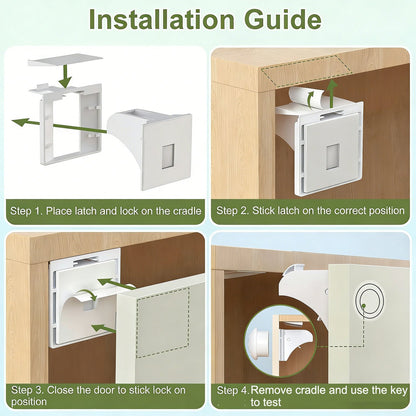 Installation Guide

Step 1. Place latch and lock on the cradle

Step 2. Stick latch on the correct position

Step 3. Close the door to stick lock on position

Step 4. Remove cradle and use the key to test